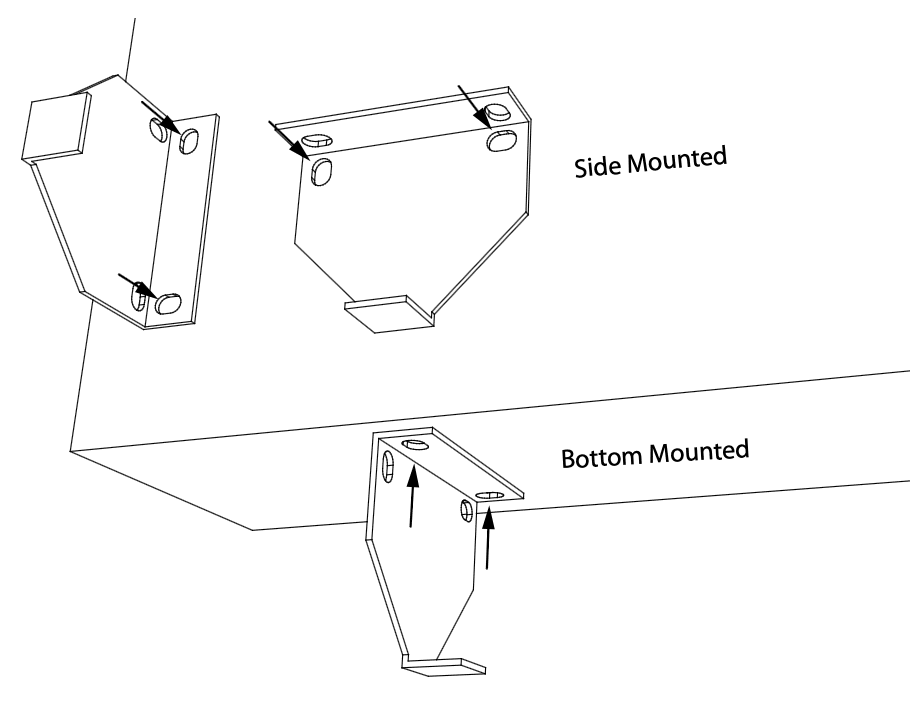 Side Mounted

Bottom Mounted