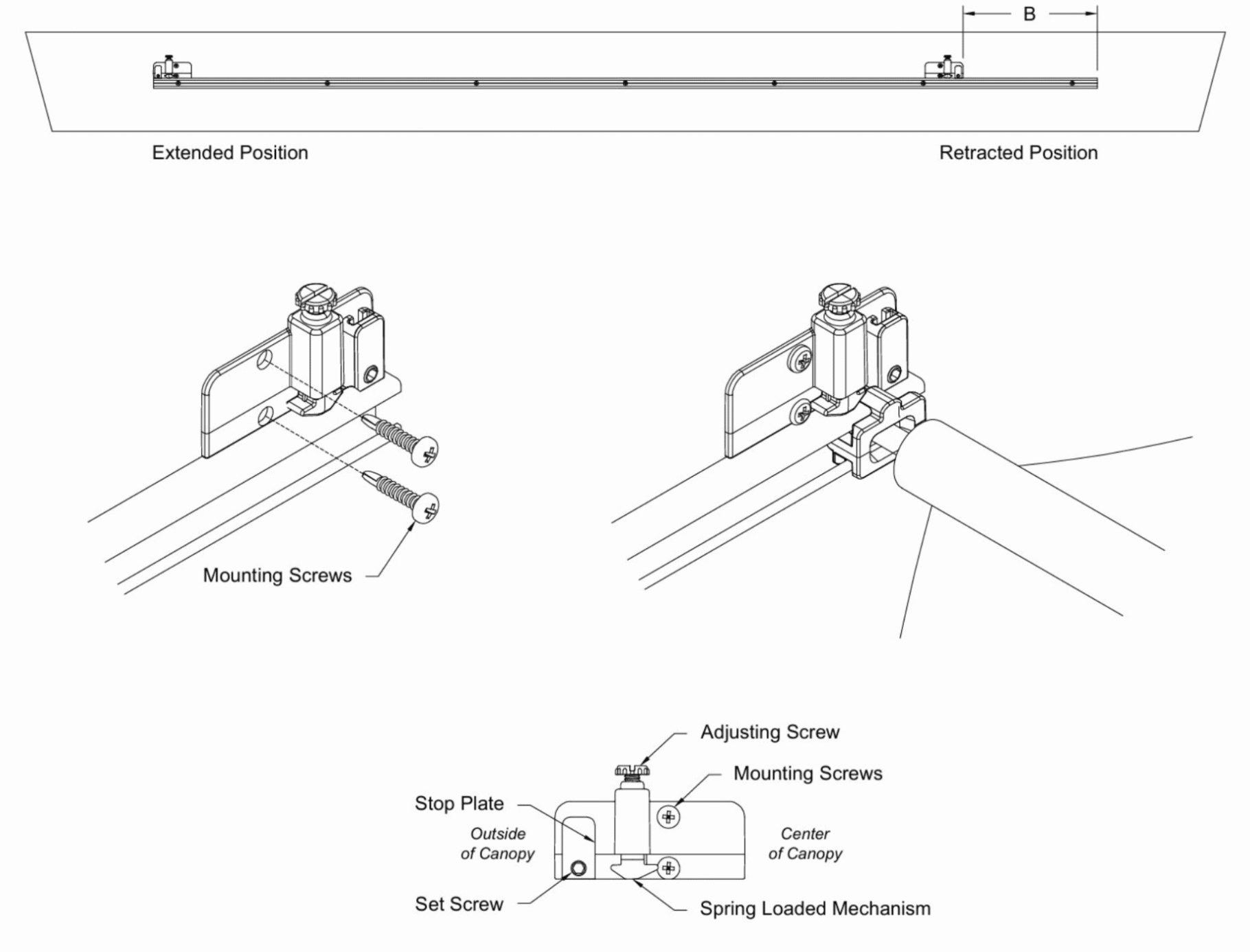 B

Extended Position

Retracted Position

Mounting Screws

Adjusting Screw

Mounting Screws

Stop Plate

Outside of Canopy

Center of Canopy

Set Screw

Spring Loaded Mechanism